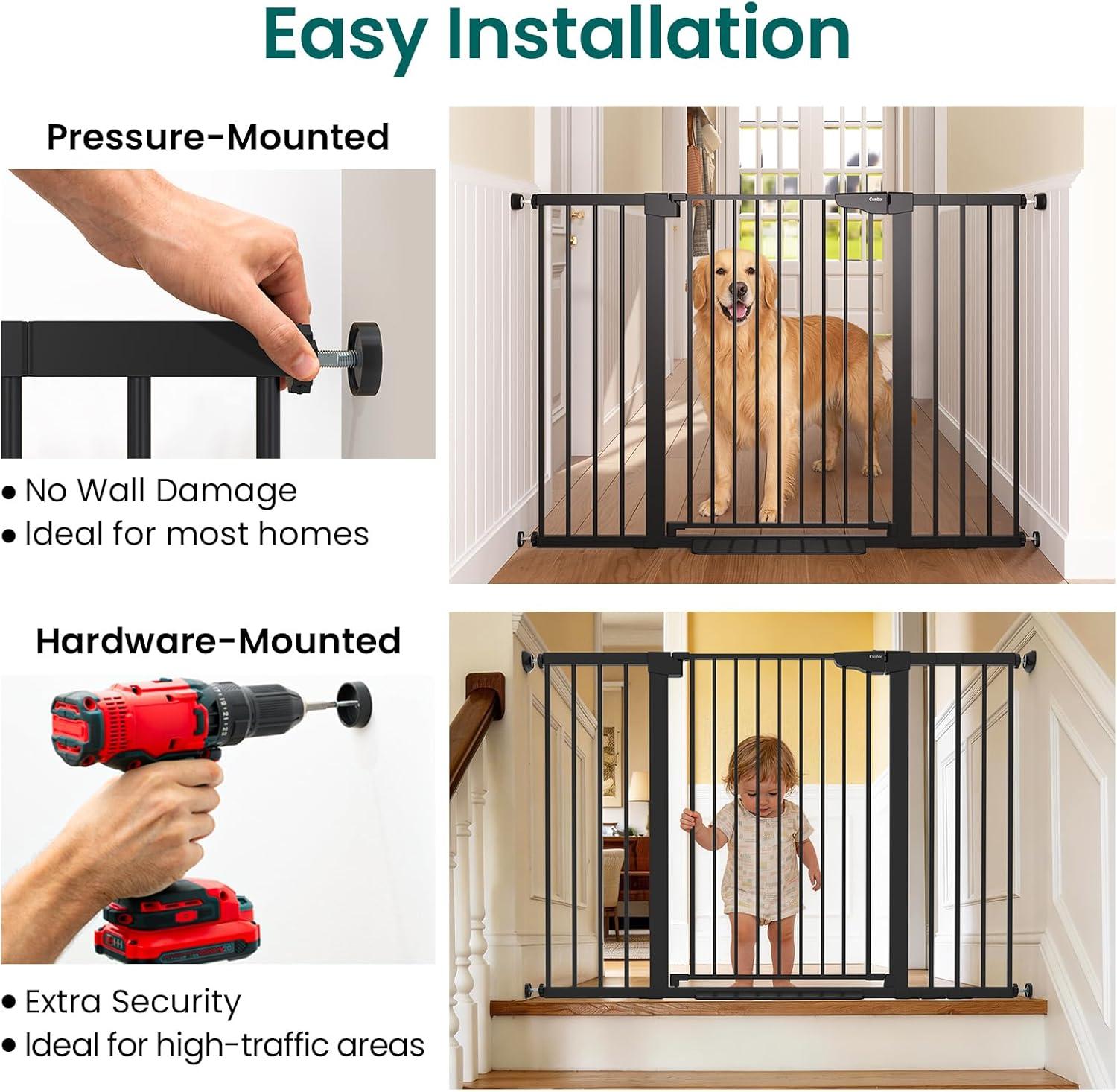 Easy Installation

Pressure-Mounted

• No Wall Damage
• Ideal for most homes

Cumbor

Hardware-Mounted

• Extra Security
• Ideal for high-traffic areas

Cumbor